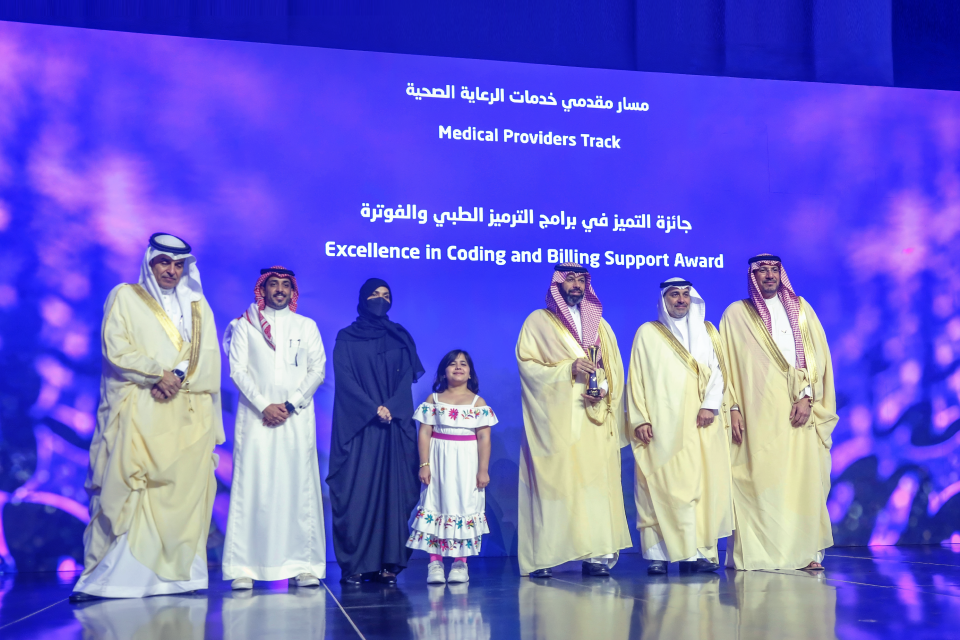 مسار مقدمي خدمات الرعاية الصحية

Medical Providers Track

جائزة التميز في برامج الترميز الطبي والفوترة

Excellence in Coding and Billing Support Award